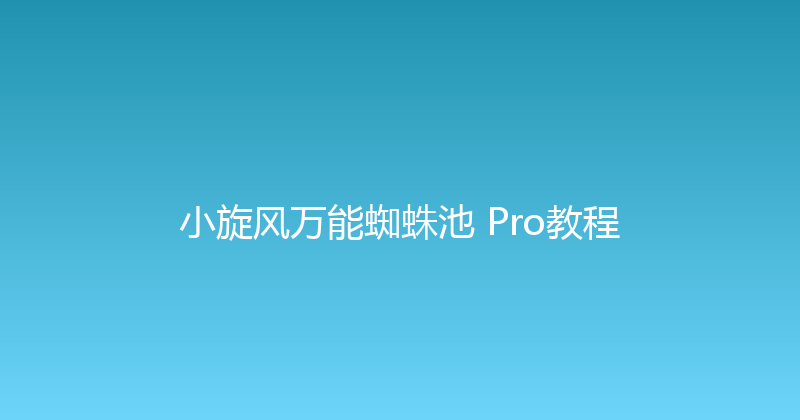 小旋风万能蜘蛛池 Pro教程